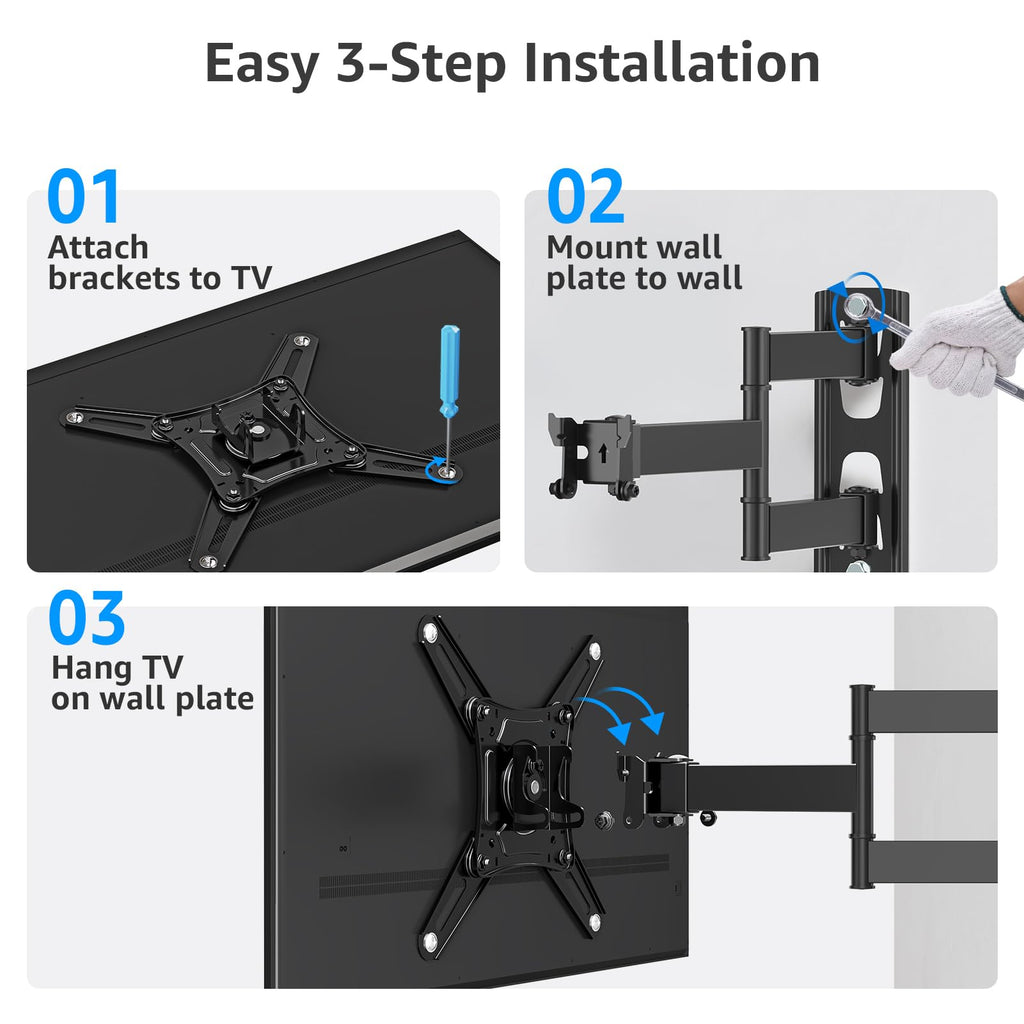 Easy 3-Step Installation

01
Attach brackets to TV

02
Mount wall plate to wall

03
Hang TV on wall plate