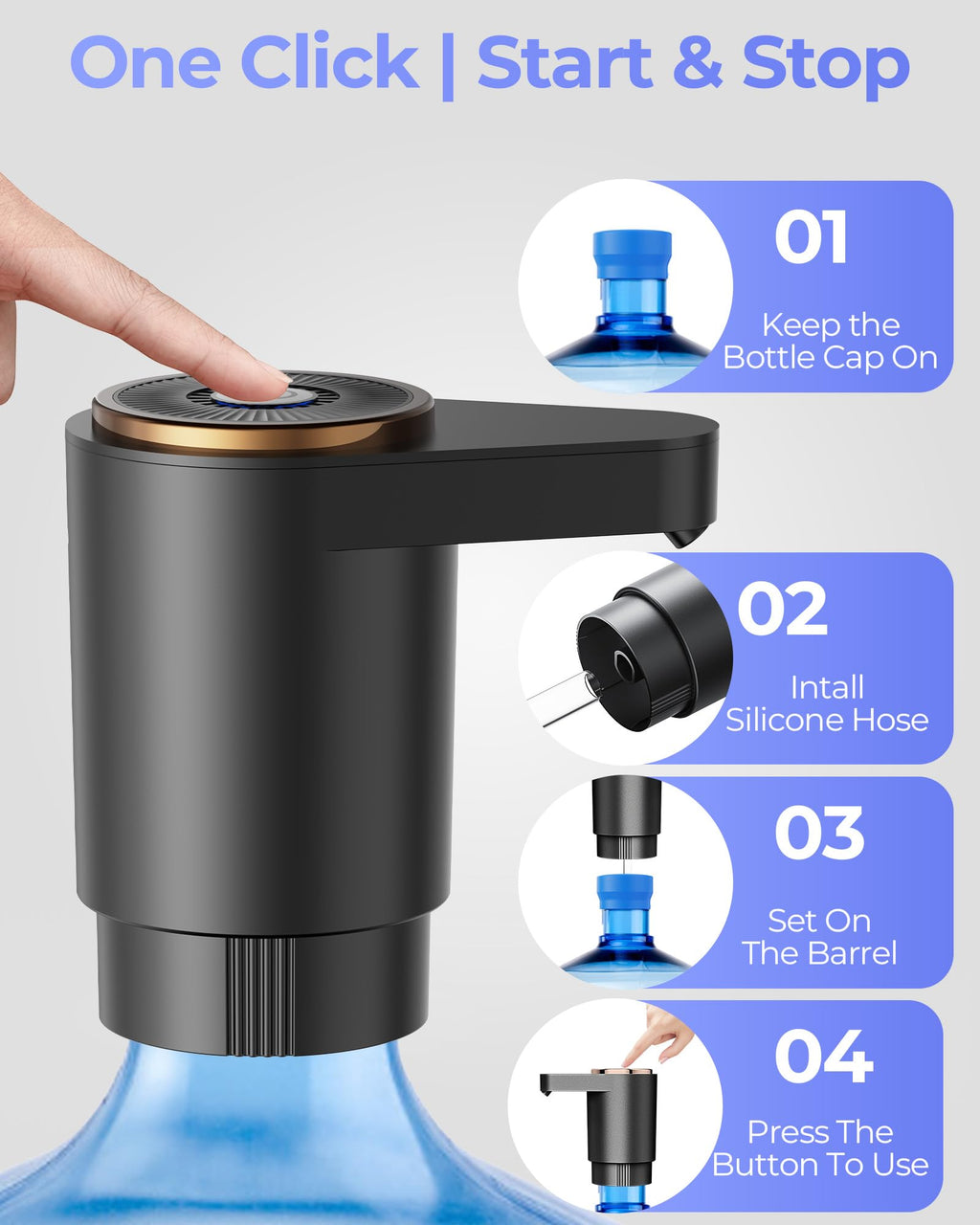 One Click | Start & Stop

01

Keep the
Bottle Cap On

02

Intall
Silicone Hose

03

Set On
The Barrel

04

Press The
Button To Use